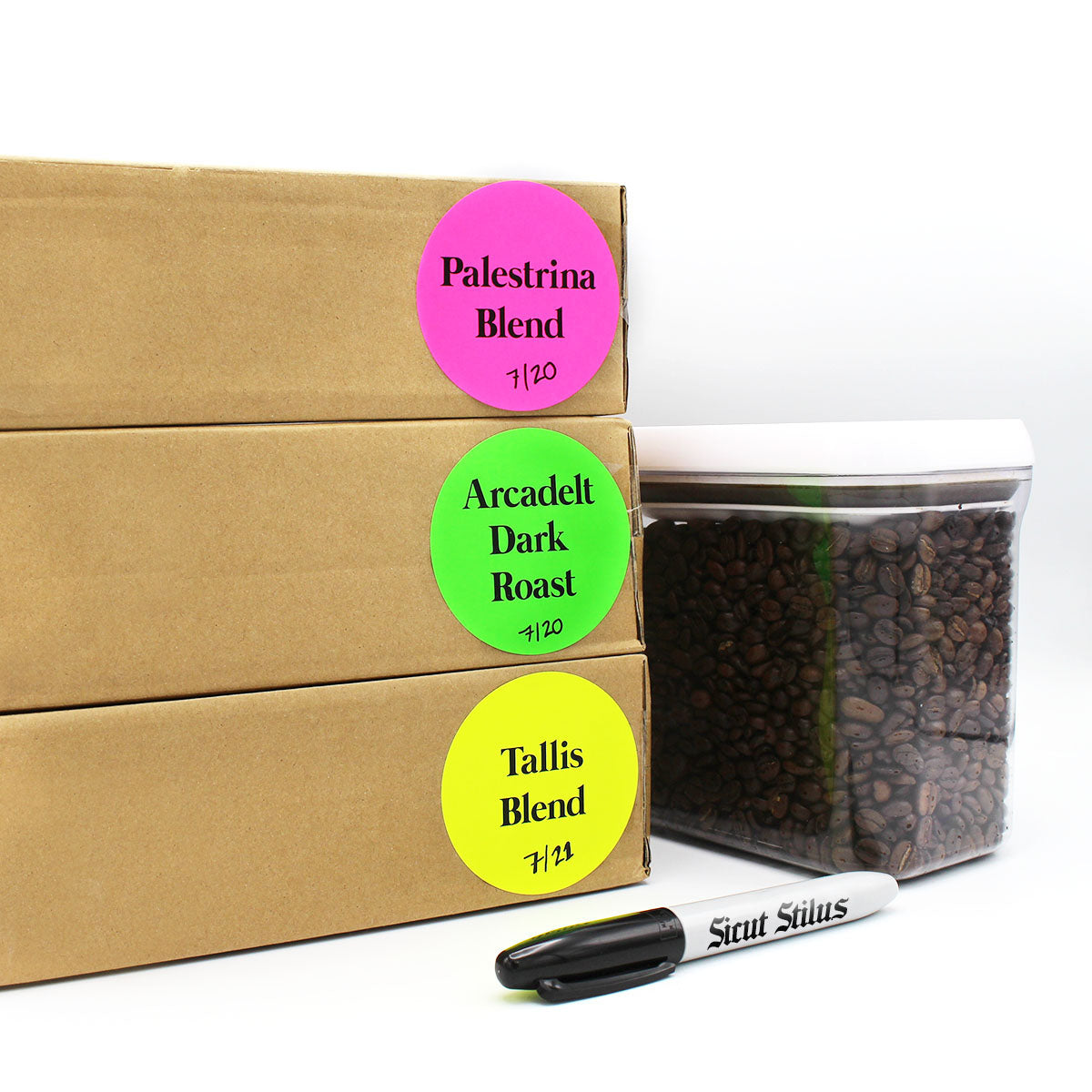 Palestrina Blend
7/20

Arcadelt Dark Roast
7/20

Tallis Blend
7/21

Sicut Stilus